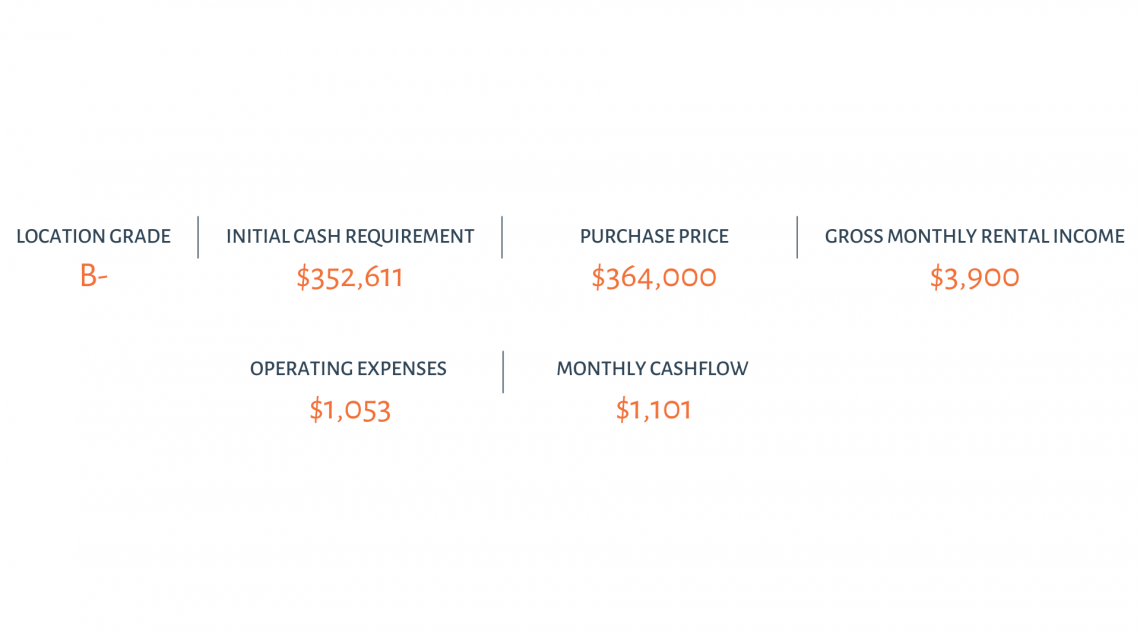 LOCATION GRADE
B-

INITIAL CASH REQUIREMENT
$352,611

PURCHASE PRICE
$364,000

GROSS MONTHLY RENTAL INCOME
$3,900

OPERATING EXPENSES
$1,053

MONTHLY CASHFLOW
$1,101